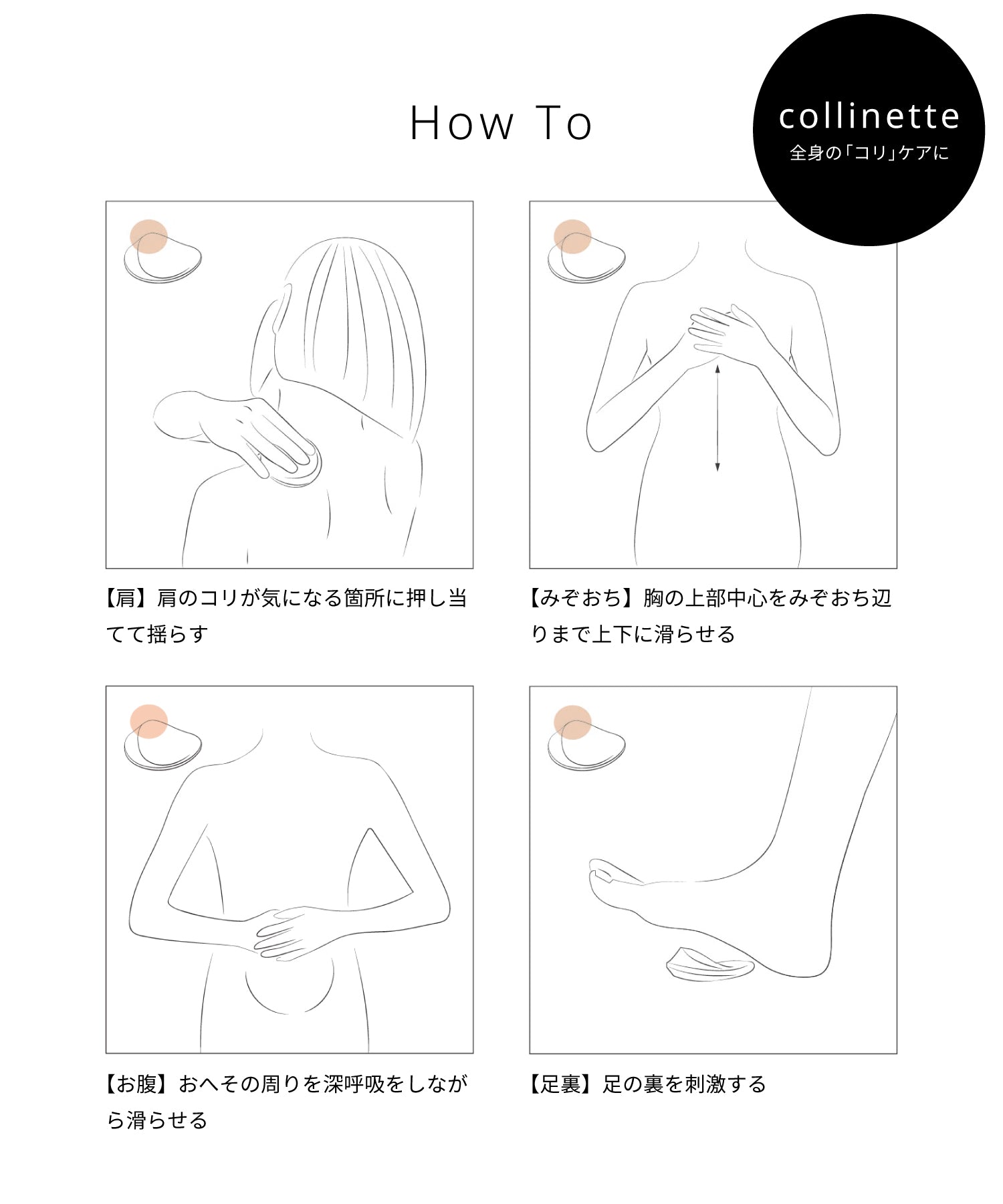 How To

collinette
全身の「コリ」ケアに

【肩】肩のコリが気になる箇所に押し当てて揺らす

【みぞおち】胸の上部中心をみぞおち辺りまで上下に滑らせる

【お腹】おへその周りを深呼吸をしながら滑らせる

【足裏】足の裏を刺激する